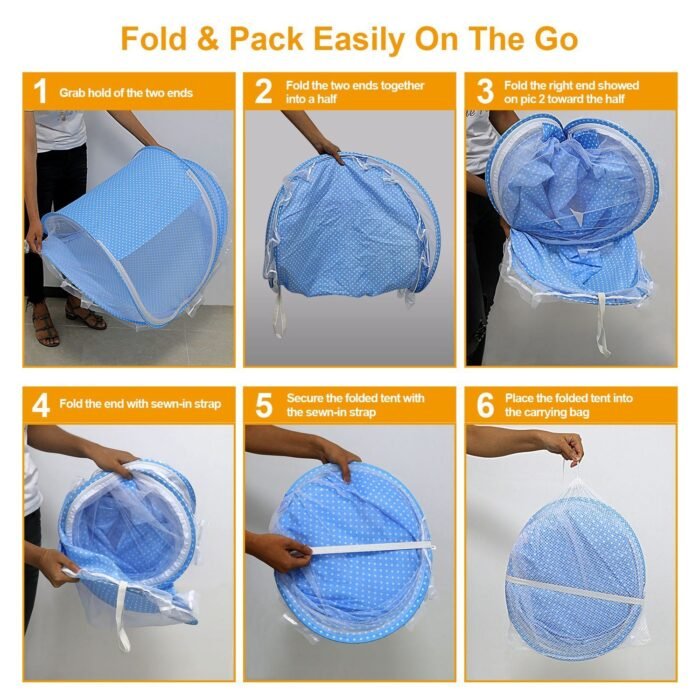 Fold & Pack Easily On The Go

1 Grab hold of the two ends

2 Fold the two ends together into a half

3 Fold the right end showed on pic 2 toward the half

4 Fold the end with sewn-in strap

5 Secure the folded tent with the sewn-in strap

6 Place the folded tent into the carrying bag